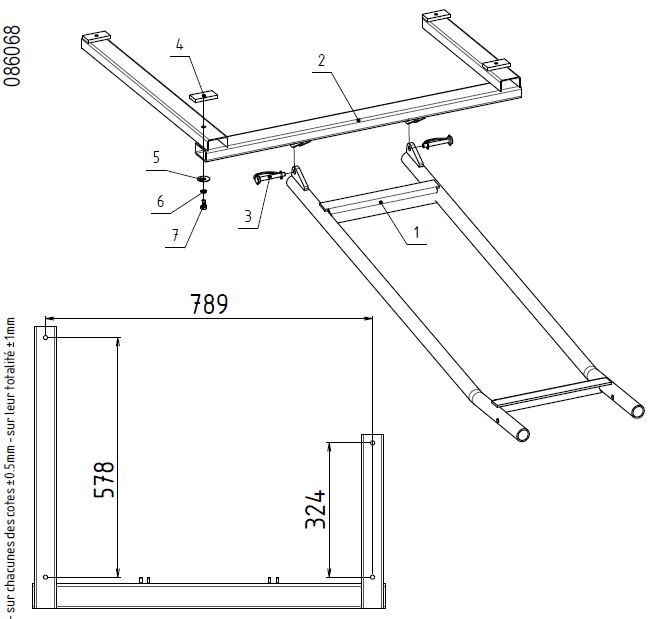 086068

4
2
5
6
7
3
1

789
578
324

- sur chacunes des cotes ±0.5mm - sur leur totalité ±1mm