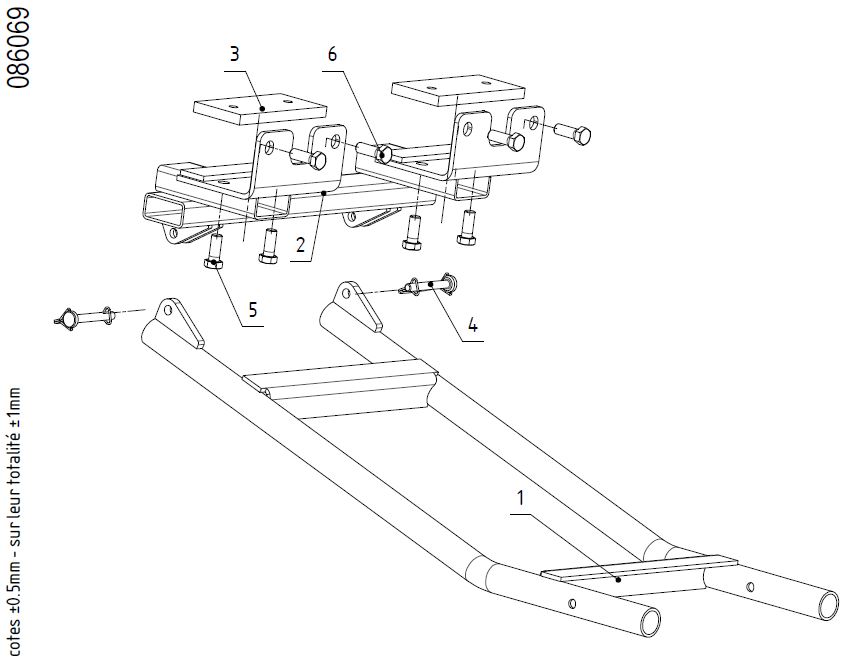 086069

3
6
2
5
4
1

cotes ±0.5mm - sur leur totalité ±1mm