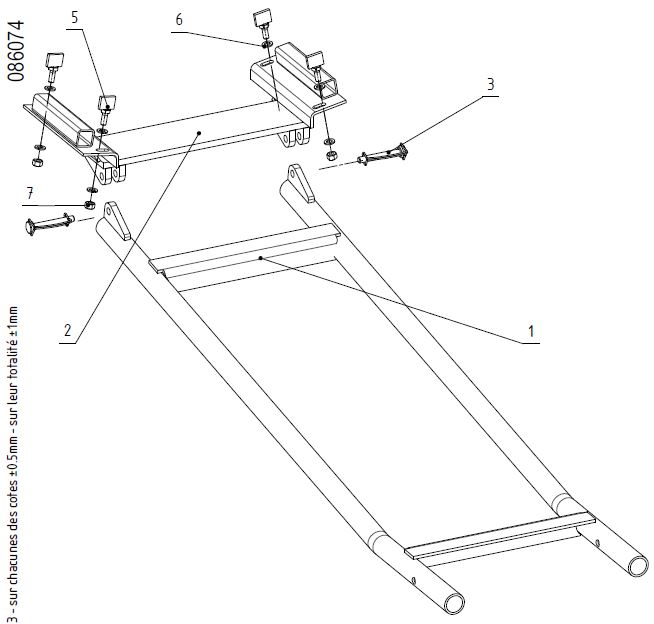 086074

5

6

3

7

2

1

3 - sur chacunes des cotes ±0.5mm - sur leur totalité ±1mm