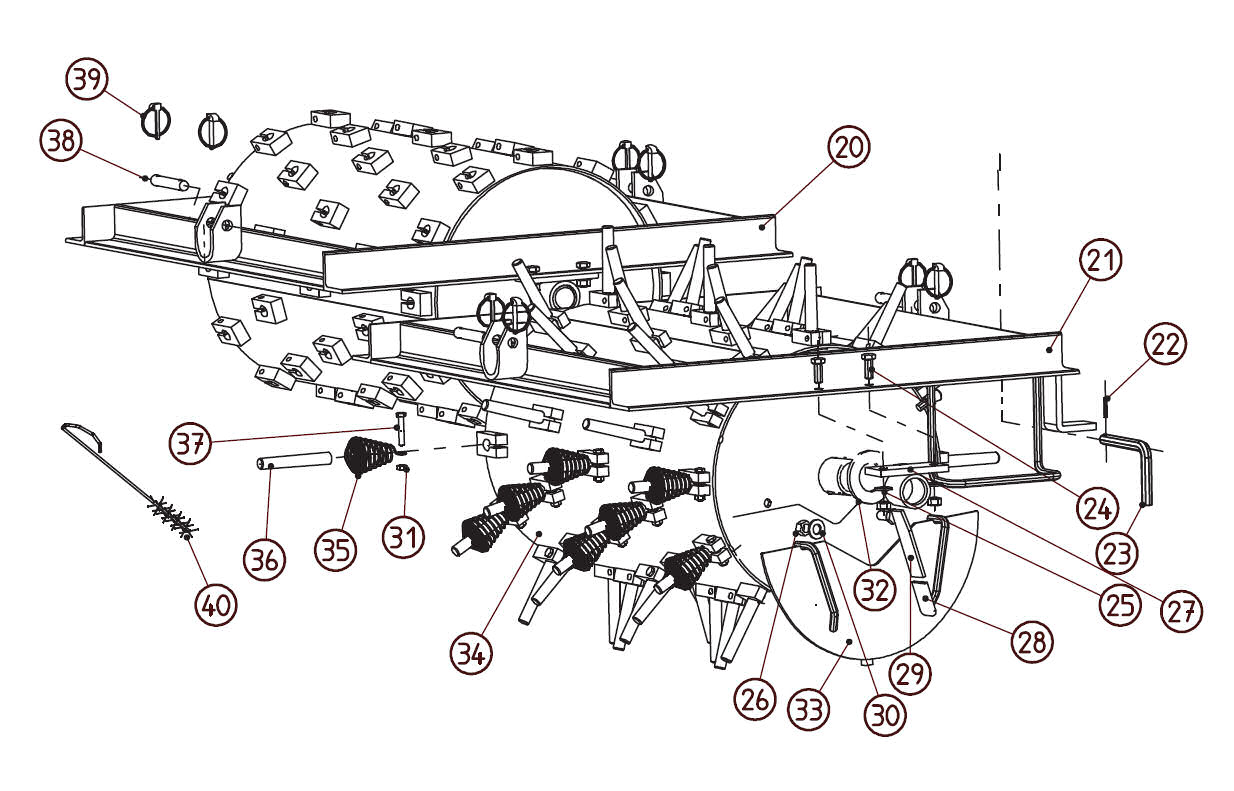 39
38
20
21
22
37
36
35
31
40
34
24
23
32
25
27
28
29
26
33
30