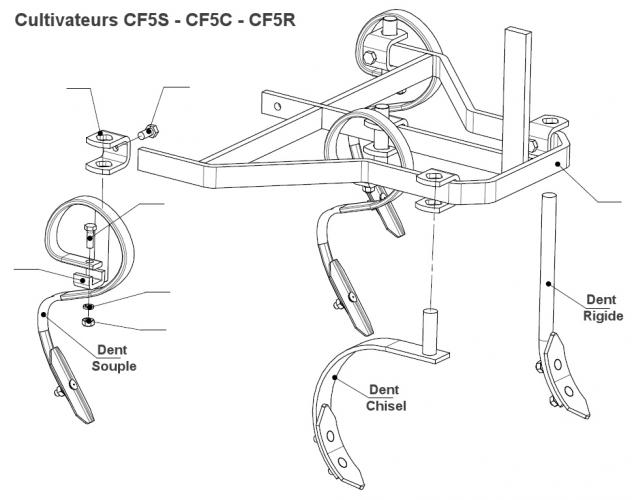 Cultivateurs CF5S - CF5C - CF5R

Dent Souple

Dent Chisel

Dent Rigide