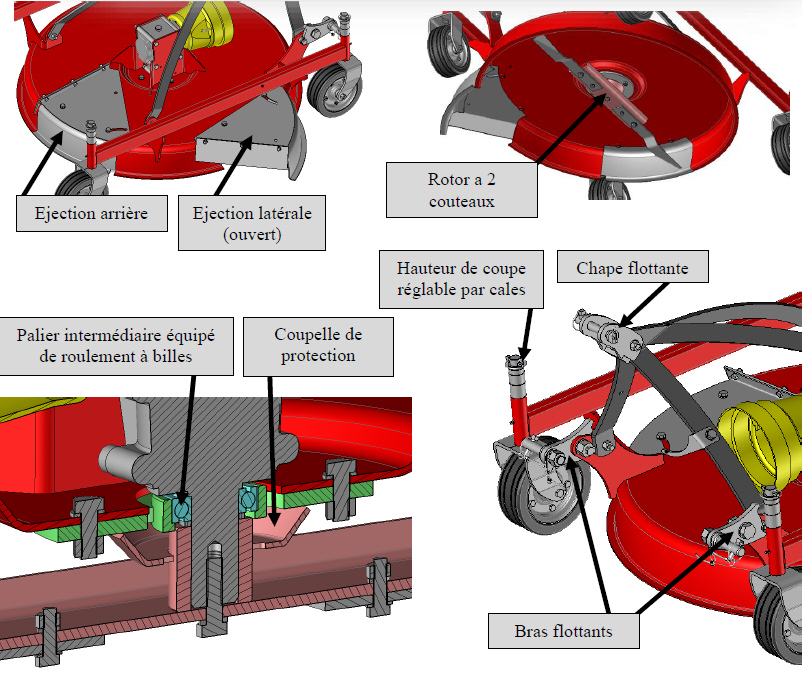 Ejection arrière

Ejection latérale (ouvert)

Rotor a 2 couteaux

Hauteur de coupe réglable par cales

Chape flottante

Palier intermédiaire équipé de roulement à billes

Coupelle de protection

Bras flottants